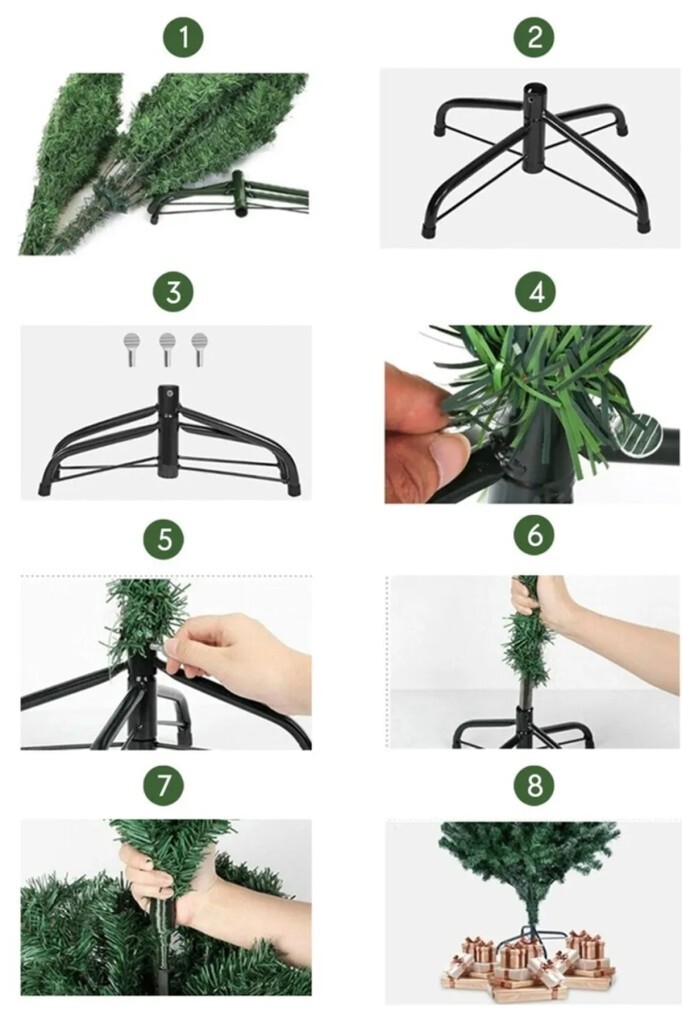 1

2

3

4

5

6

7

8